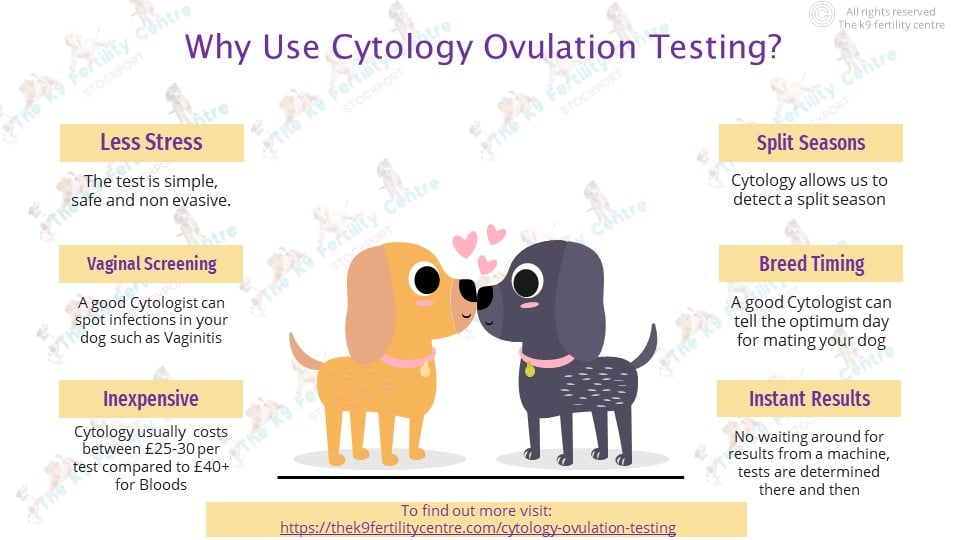 All rights reserved
The k9 fertility centre

Why Use Cytology Ovulation Testing?

Less Stress

The test is simple, safe and non evasive.

Vaginal Screening

A good Cytologist can spot infections in your dog such as Vaginitis

Inexpensive

Cytology usually costs between £25-30 per test compared to £40+ for Bloods

Split Seasons

Cytology allows us to detect a split season

Breed Timing

A good Cytologist can tell the optimum day for mating your dog

Instant Results

No waiting around for results from a machine, tests are determined there and then

To find out more visit:
https://thek9fertilitycentre.com/cytology-ovulation-testing

The K9 Fertility Centre
STOCKPORT